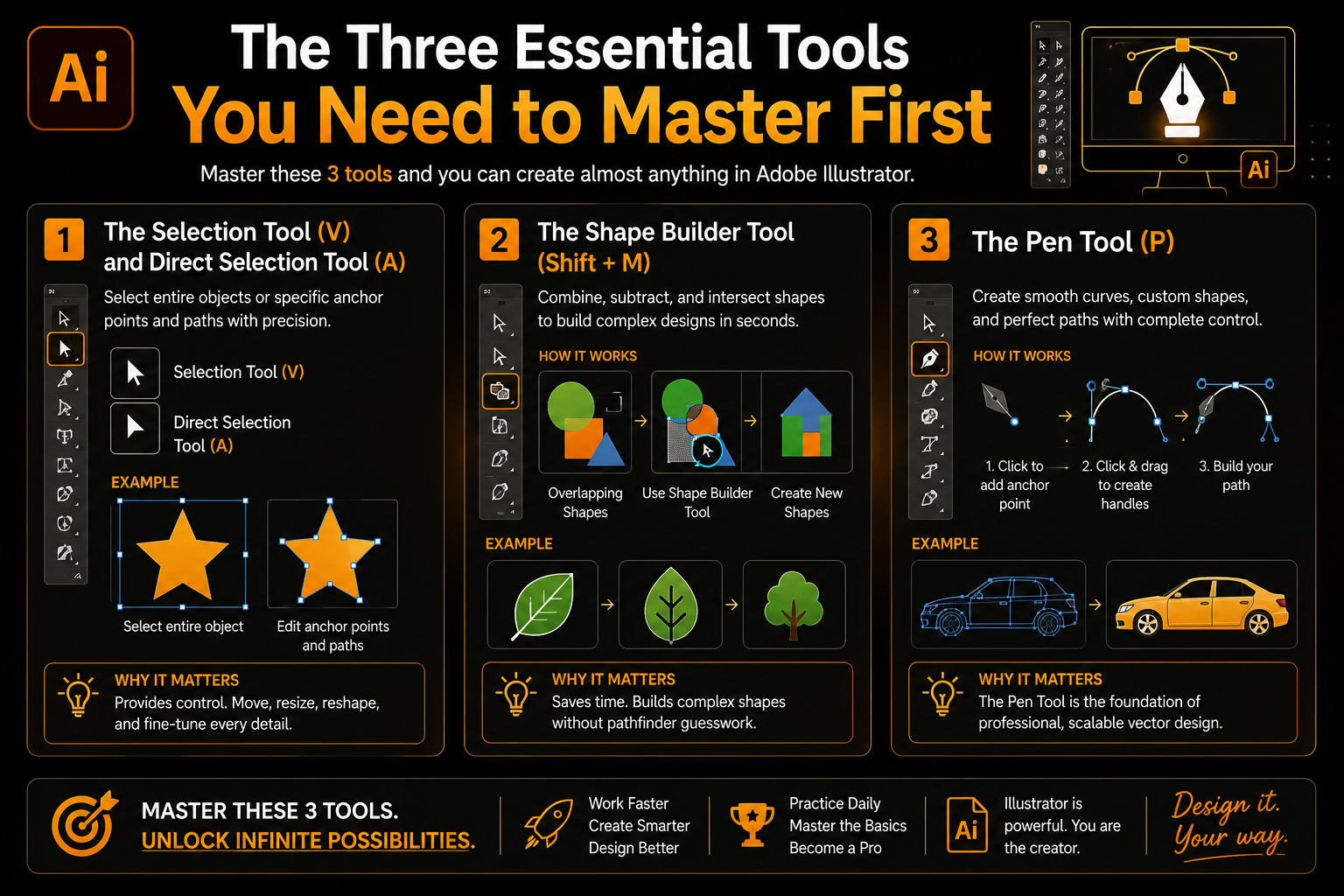 Ai

The Three Essential Tools
You Need to Master First

Master these 3 tools and you can create almost anything in Adobe Illustrator.

Ai

1 The Selection Tool (V) and Direct Selection Tool (A)

Select entire objects or specific anchor points and paths with precision.

Selection Tool (V)

Direct Selection Tool (A)

EXAMPLE

Select entire object

Edit anchor points and paths

WHY IT MATTERS
Provides control. Move, resize, reshape, and fine-tune every detail.

2 The Shape Builder Tool (Shift + M)

Combine, subtract, and intersect shapes to build complex designs in seconds.

HOW IT WORKS

Overlapping Shapes

Use Shape Builder Tool

Create New Shapes

EXAMPLE

WHY IT MATTERS
Saves time. Builds complex shapes without pathfinder guesswork.

3 The Pen Tool (P)

Create smooth curves, custom shapes, and perfect paths with complete control.

HOW IT WORKS

1. Click to add anchor point

2. Click & drag to create handles

3. Build your path

EXAMPLE

WHY IT MATTERS
The Pen Tool is the foundation of professional, scalable vector design.

MASTER THESE 3 TOOLS.
UNLOCK INFINITE POSSIBILITIES.

Work Faster
Create Smarter
Design Better

Practice Daily
Master the Basics
Become a Pro

Ai

Illustrator is powerful. You are the creator.

Design it.
Your way.